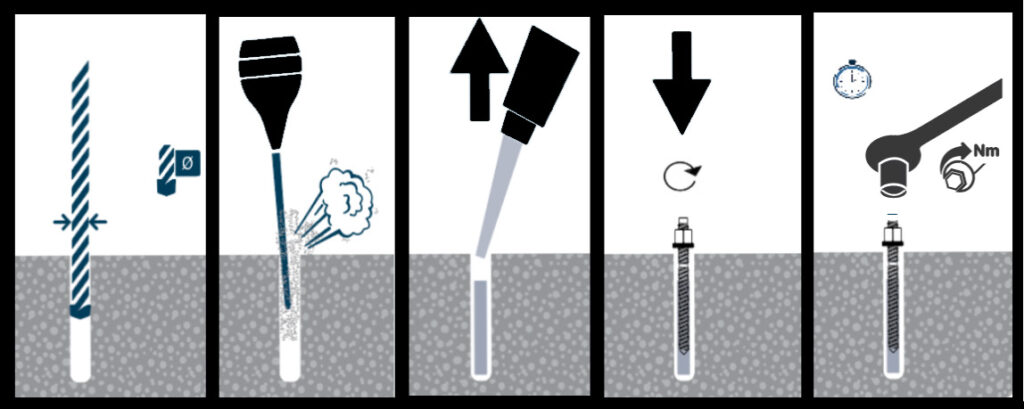 Ø

Nm